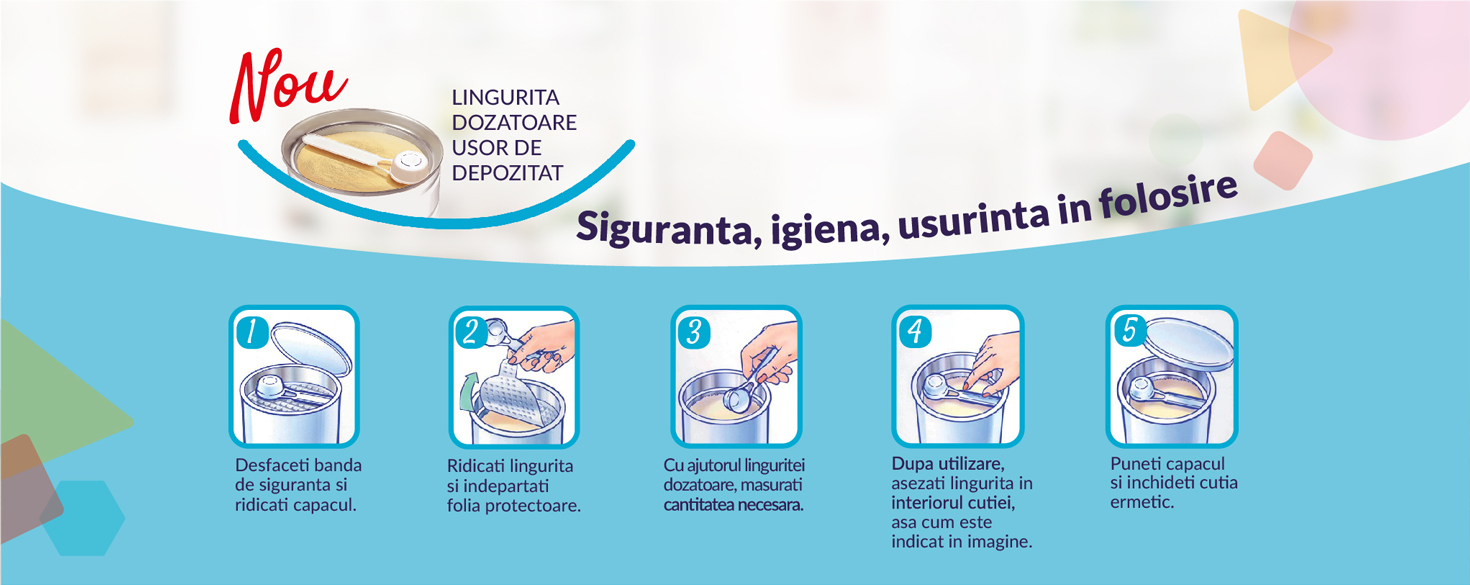 Nou

LINGURITA DOZATOARE USOR DE DEPOZITAT

Siguranta, igiena, usurinta in folosire

1
Desfaceti banda de siguranta si ridicati capacul.

2
Ridicati lingurita si indepartati folia protectoare.

3
Cu ajutorul linguritei dozatoare, masurati cantitatea necesara.

4
Dupa utilizare, asezati lingurita in interiorul cutiei, asa cum este indicat in imagine.

5
Puneti capacul si inchideti cutia ermetic.