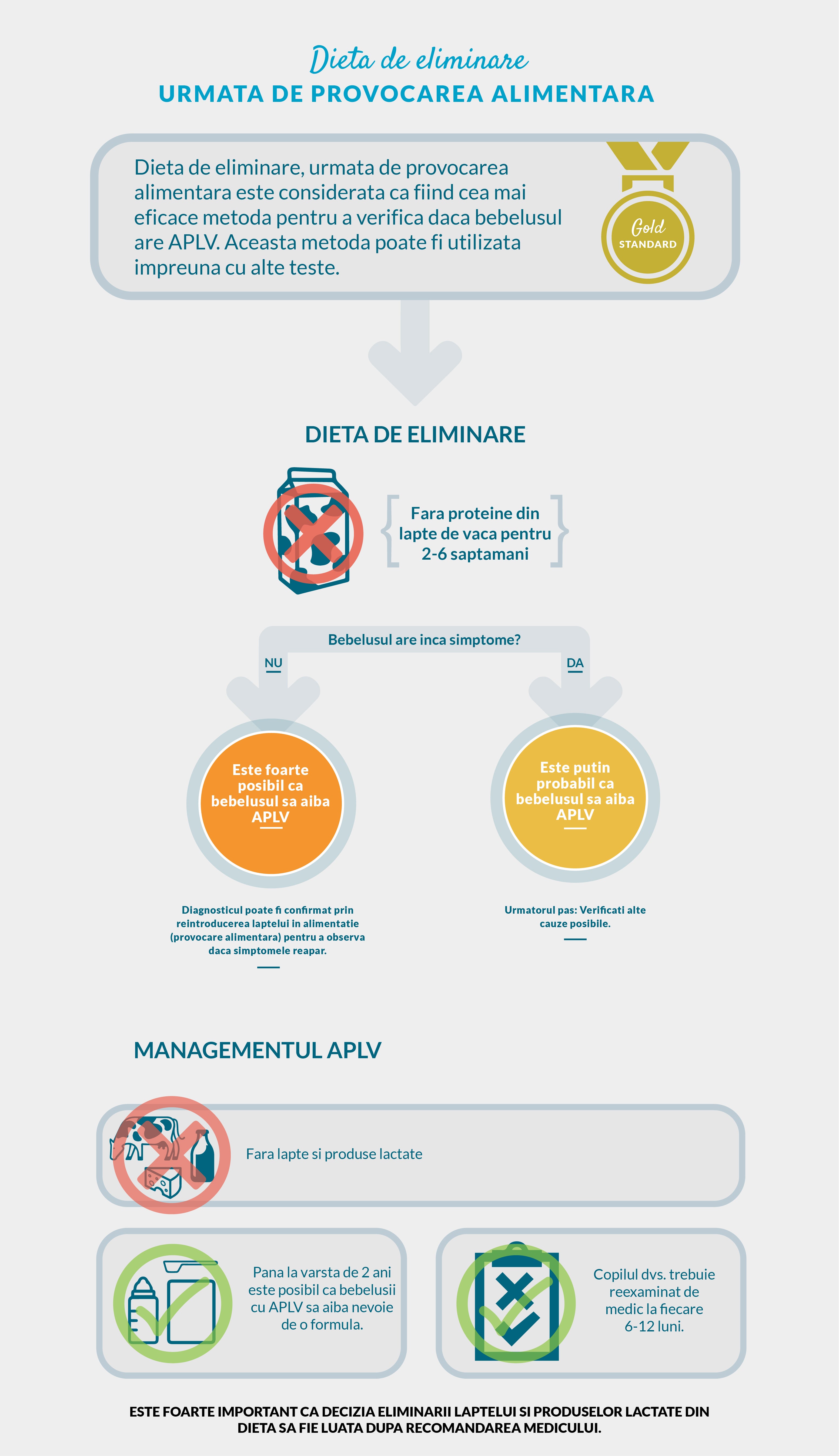 Dieta de eliminare
URMATA DE PROVOCAREA ALIMENTARA

Dieta de eliminare, urmata de provocarea alimentara este considerata ca fiind cea mai eficace metoda pentru a verifica daca bebelusul are APLV. Aceasta metoda poate fi utilizata impreuna cu alte teste.

Gold
STANDARD

DIETA DE ELIMINARE

Fara proteine din lapte de vaca pentru 2-6 saptamani

Bebelusul are inca simptome?

NU

DA

Este foarte posibil ca bebelusul sa aiba APLV

Este putin probabil ca bebelusul sa aiba APLV

Diagnosticul poate fi confirmat prin reintroducerea laptelui in alimentatie (provocare alimentara) pentru a observa daca simptomele reapar.

Urmatorul pas: Verificati alte cauze posibile.

MANAGEMENTUL APLV

Fara lapte si produse lactate

Pana la varsta de 2 ani este posibil ca bebelusii cu APLV sa aiba nevoie de o formula.

Copilul dvs. trebuie reexaminat de medic la fiecare 6-12 luni.

ESTE FOARTE IMPORTANT CA DECIZIA ELIMINARII LAPTELUI SI PRODUSELOR LACTATE DIN DIETA SA FIE LUATA DUPA RECOMANDAREA MEDICULUI.